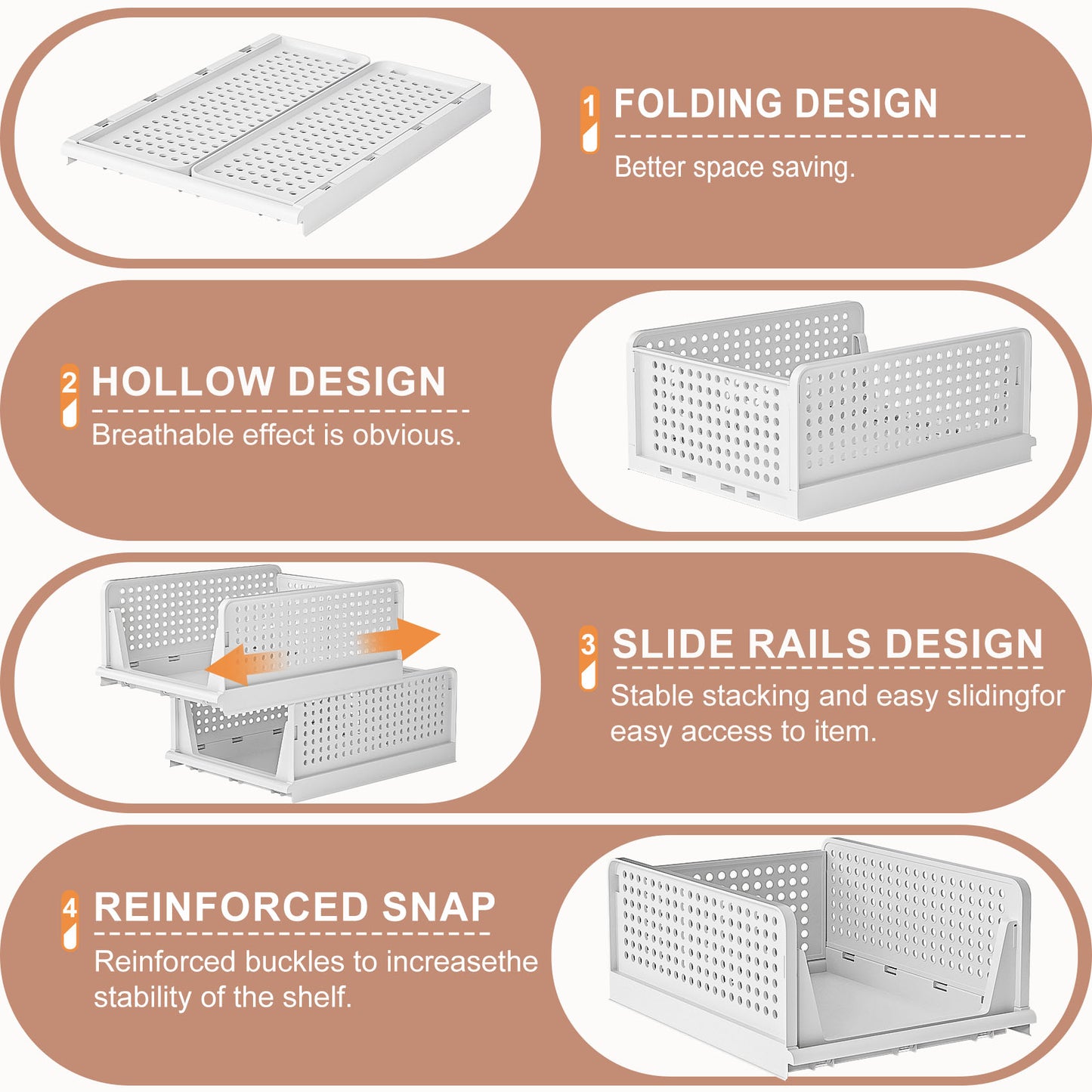 1 FOLDING DESIGN

Better space saving.

2 HOLLOW DESIGN

Breathable effect is obvious.

3 SLIDE RAILS DESIGN

Stable stacking and easy slidingfor easy access to item.

4 REINFORCED SNAP

Reinforced buckles to increasethe stability of the shelf.