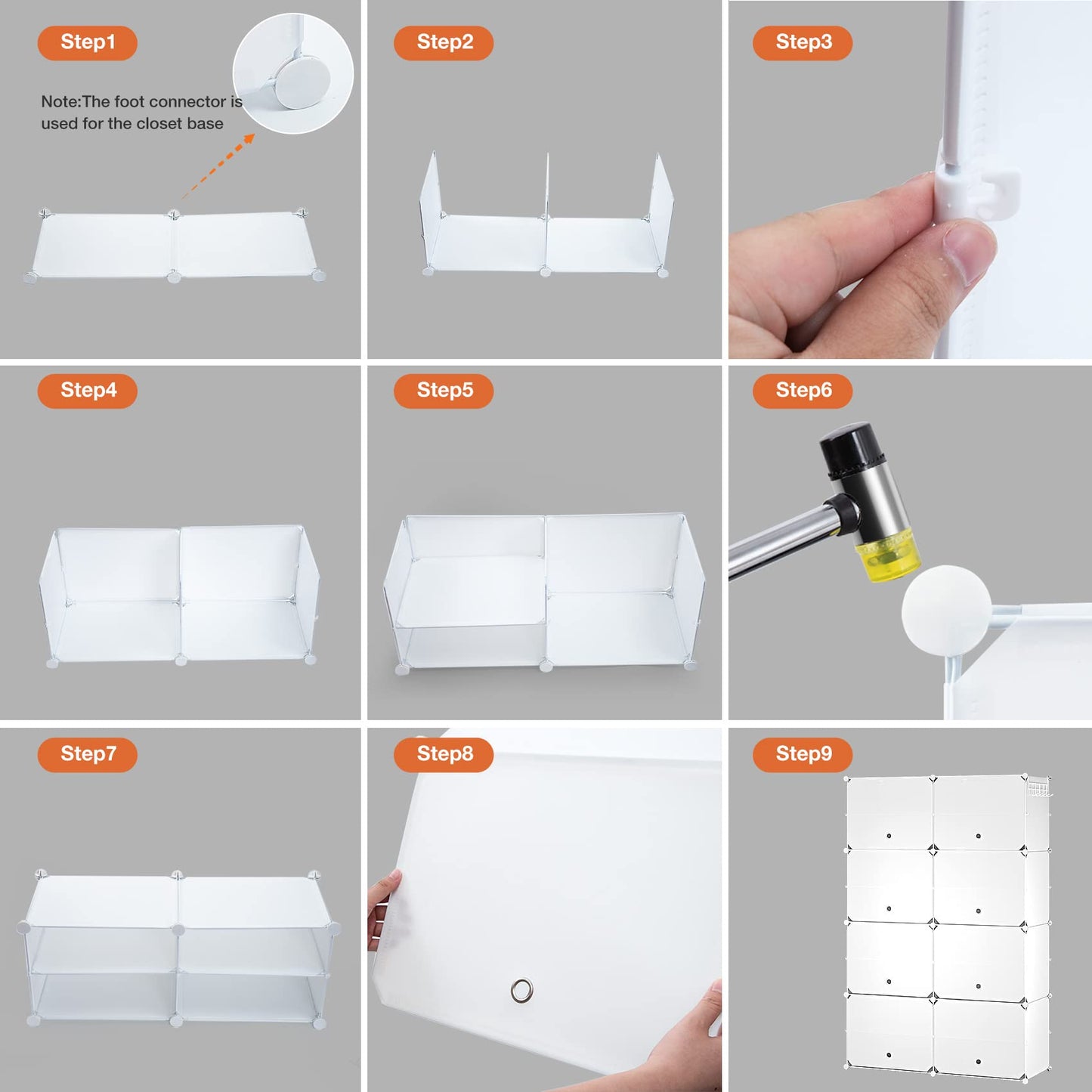 Step1

Note:The foot connector is used for the closet base

Step2

Step3

Step4

Step5

Step6

Step7

Step8

Step9