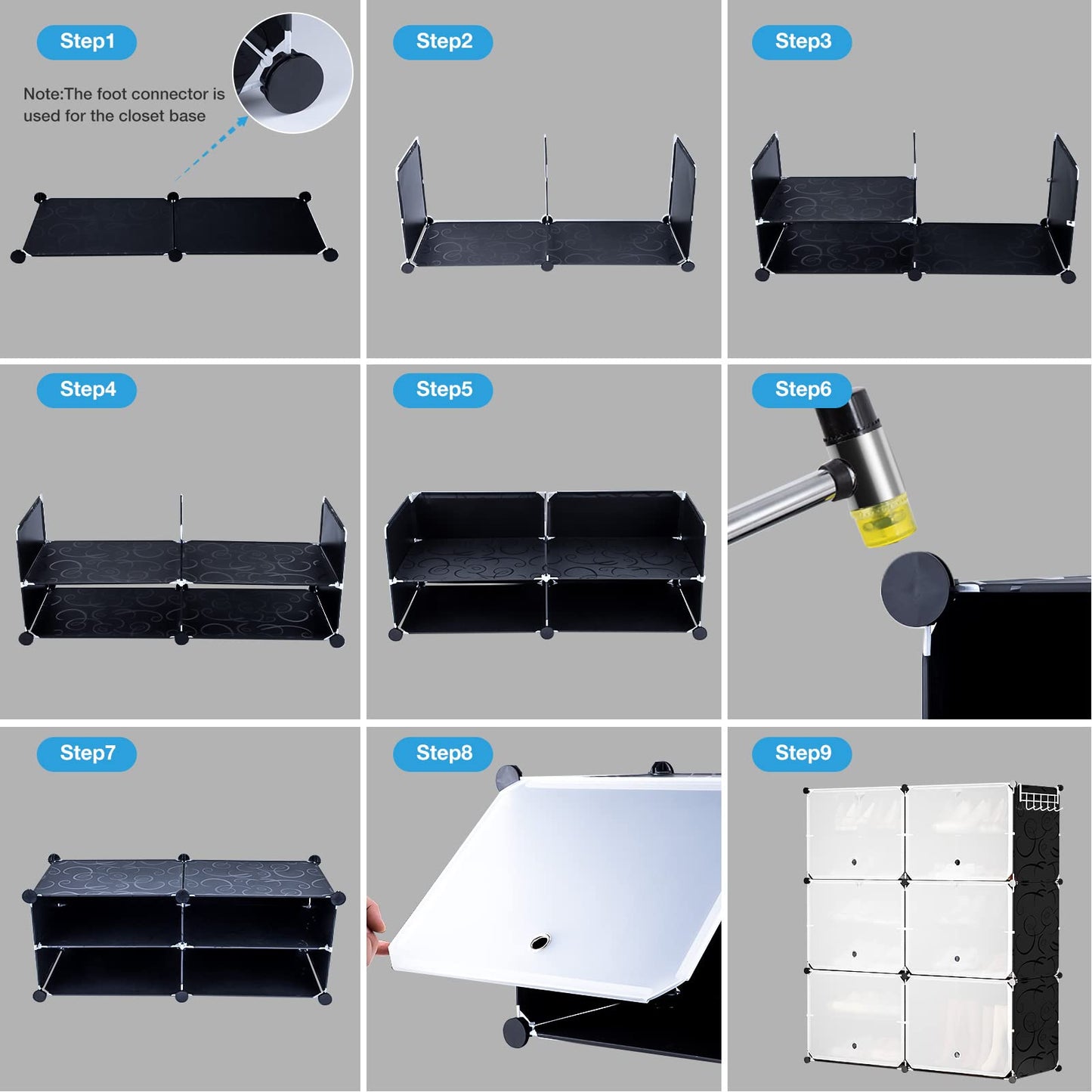 Step1

Note:The foot connector is used for the closet base

Step2

Step3

Step4

Step5

Step6

Step7

Step8

Step9