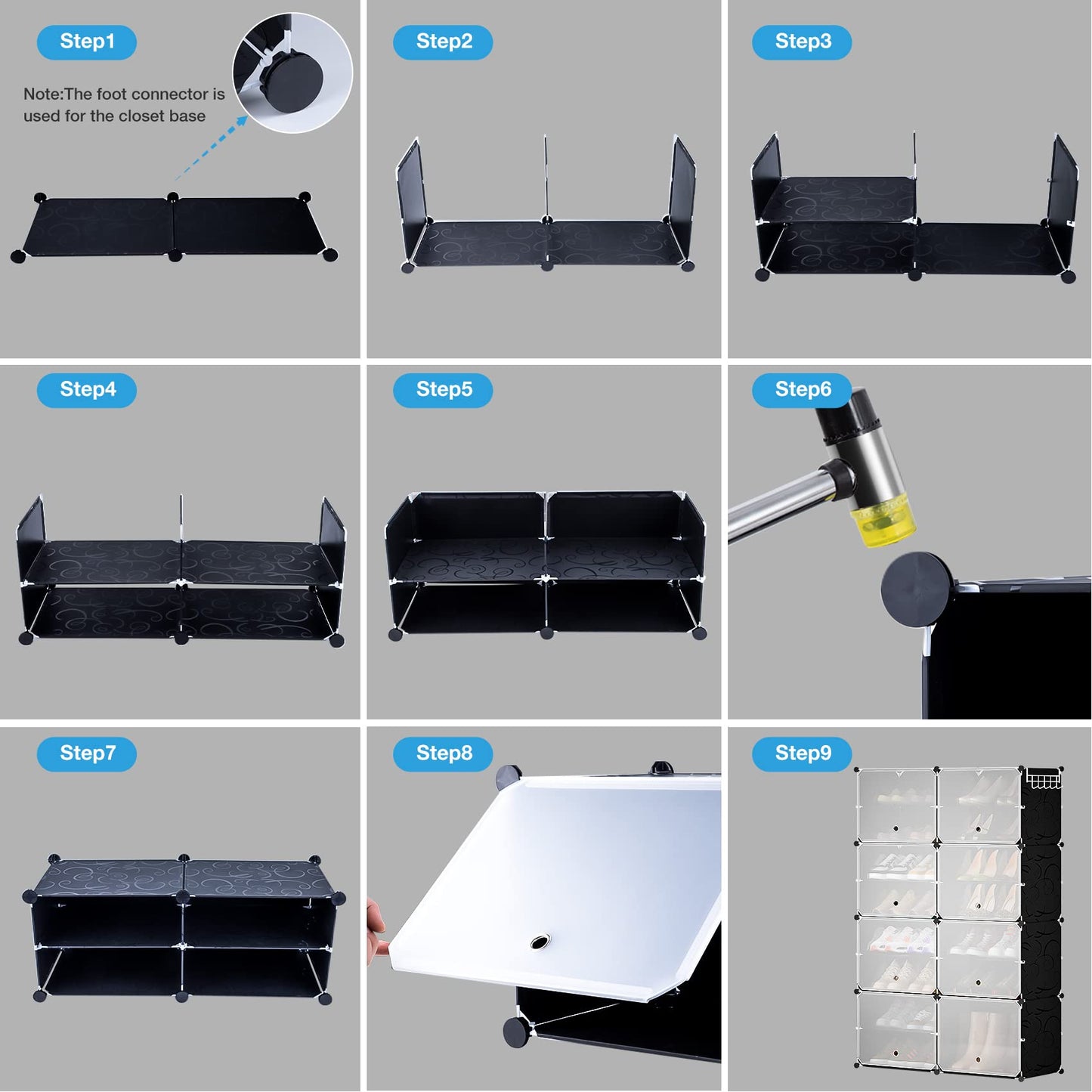 Step1

Note:The foot connector is used for the closet base

Step2

Step3

Step4

Step5

Step6

Step7

Step8

Step9